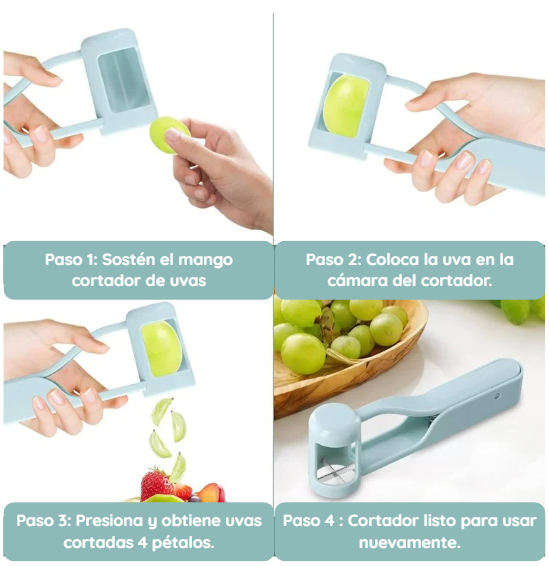 Paso 1: Sostén el mango cortador de uvas

Paso 2: Coloca la uva en la cámara del cortador.

Paso 3: Presiona y obtiene uvas cortadas 4 pétalos.

Paso 4 : Cortador listo para usar nuevamente.