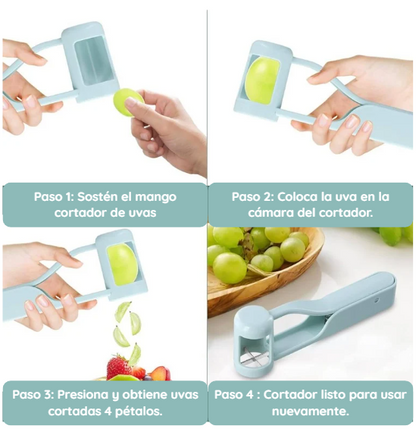 Paso 1: Sostén el mango cortador de uvas

Paso 2: Coloca la uva en la cámara del cortador.

Paso 3: Presiona y obtiene uvas cortadas 4 pétalos.

Paso 4 : Cortador listo para usar nuevamente.